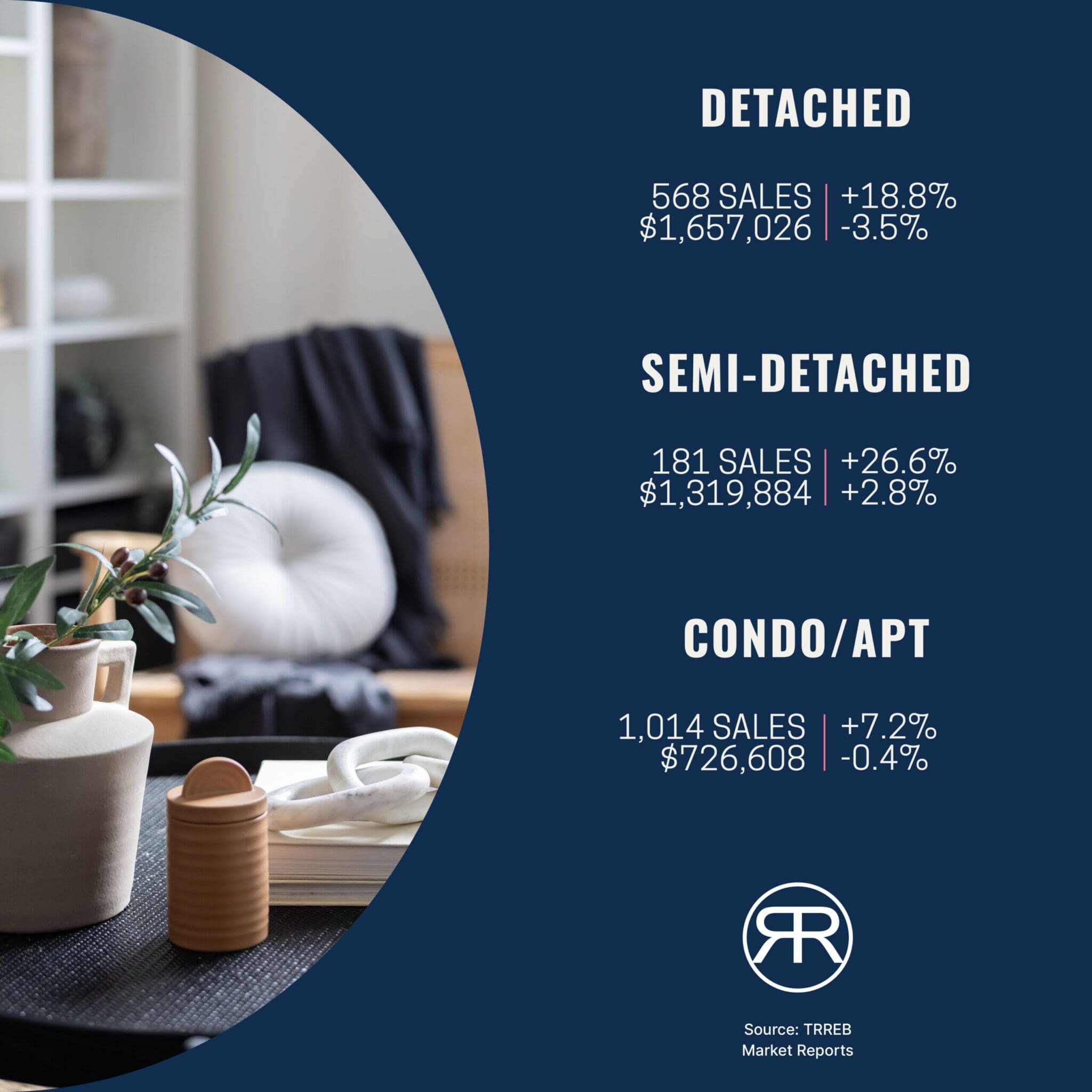 DETACHED

568 SALES | +18.8%
$1,657,026 | -3.5%

SEMI-DETACHED

181 SALES | +26.6%
$1,319,884 | +2.8%

CONDO/APT

1,014 SALES | +7.2%
$726,608 | -0.4%

RR

Source: TRREB
Market Reports